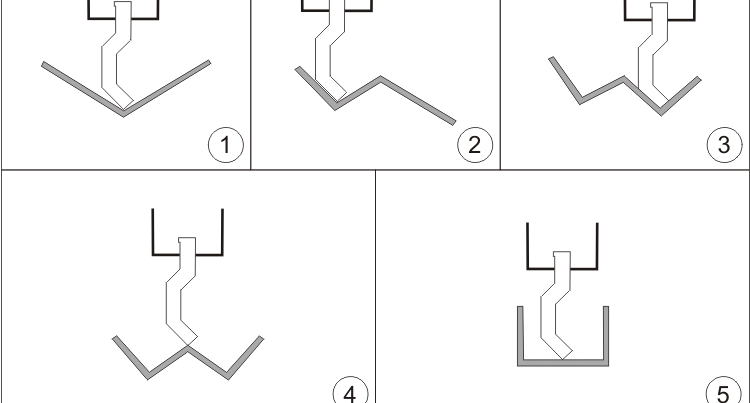 1

2

3

4

5