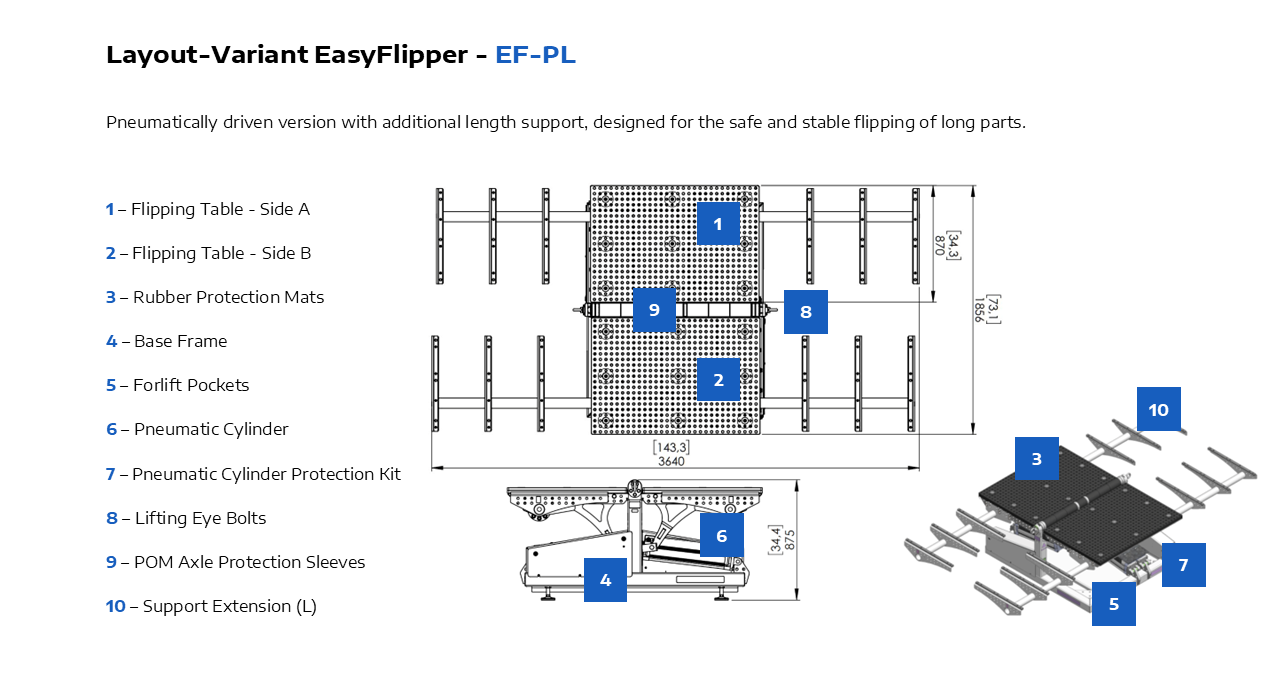 Layout-Variant EasyFlipper - EF-PL

Pneumatically driven version with additional length support, designed for the safe and stable flipping of long parts.

1 – Flipping Table - Side A

2 – Flipping Table - Side B

3 – Rubber Protection Mats

4 – Base Frame

5 – Forlift Pockets

6 – Pneumatic Cylinder

7 – Pneumatic Cylinder Protection Kit

8 – Lifting Eye Bolts

9 – POM Axle Protection Sleeves

10 – Support Extension (L)

1
9
8
2
[34,3]
870
[73,1]
1856
[143,3]
3640
6
4
[34,4]
875
10
3
7
5