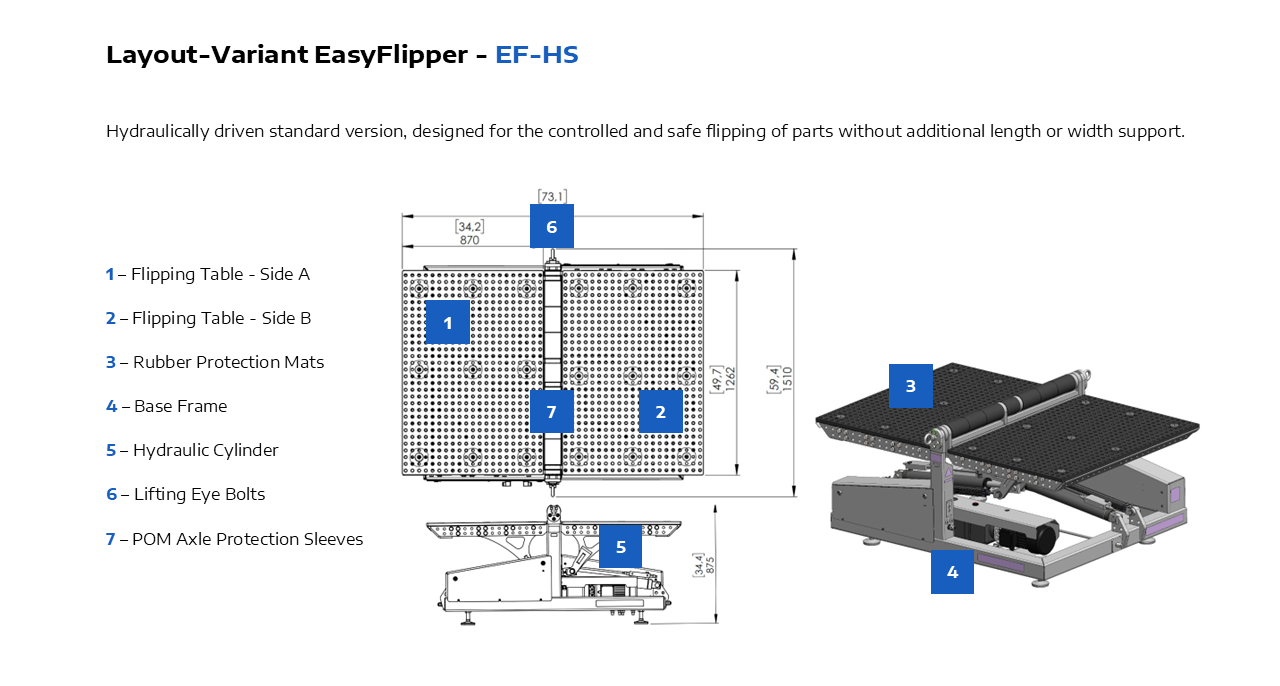 Layout-Variant EasyFlipper - EF-HS

Hydraulically driven standard version, designed for the controlled and safe flipping of parts without additional length or width support.

1 – Flipping Table - Side A

2 – Flipping Table - Side B

3 – Rubber Protection Mats

4 – Base Frame

5 – Hydraulic Cylinder

6 – Lifting Eye Bolts

7 – POM Axle Protection Sleeves

[73,1]
[34,2]
870
6
1
7
2
[49,7]
1262
[59,4]
1510
5
[34,4]
875
3
4