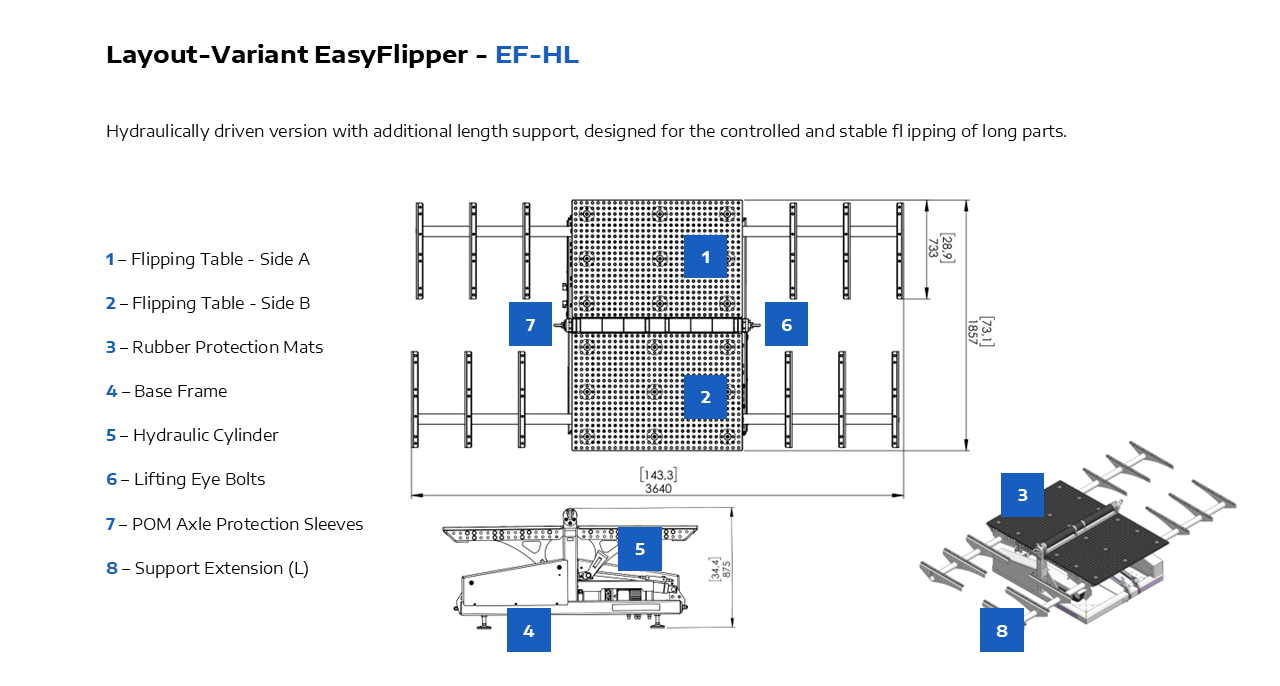 Layout-Variant EasyFlipper - EF-HL

Hydraulically driven version with additional length support, designed for the controlled and stable fl ipping of long parts.

1 – Flipping Table - Side A

2 – Flipping Table - Side B

3 – Rubber Protection Mats

4 – Base Frame

5 – Hydraulic Cylinder

6 – Lifting Eye Bolts

7 – POM Axle Protection Sleeves

8 – Support Extension (L)

1

7

6

2

[28,9]
733

[73,1]
1857

[143,3]
3640

5

[34,4]
875

4

3

8