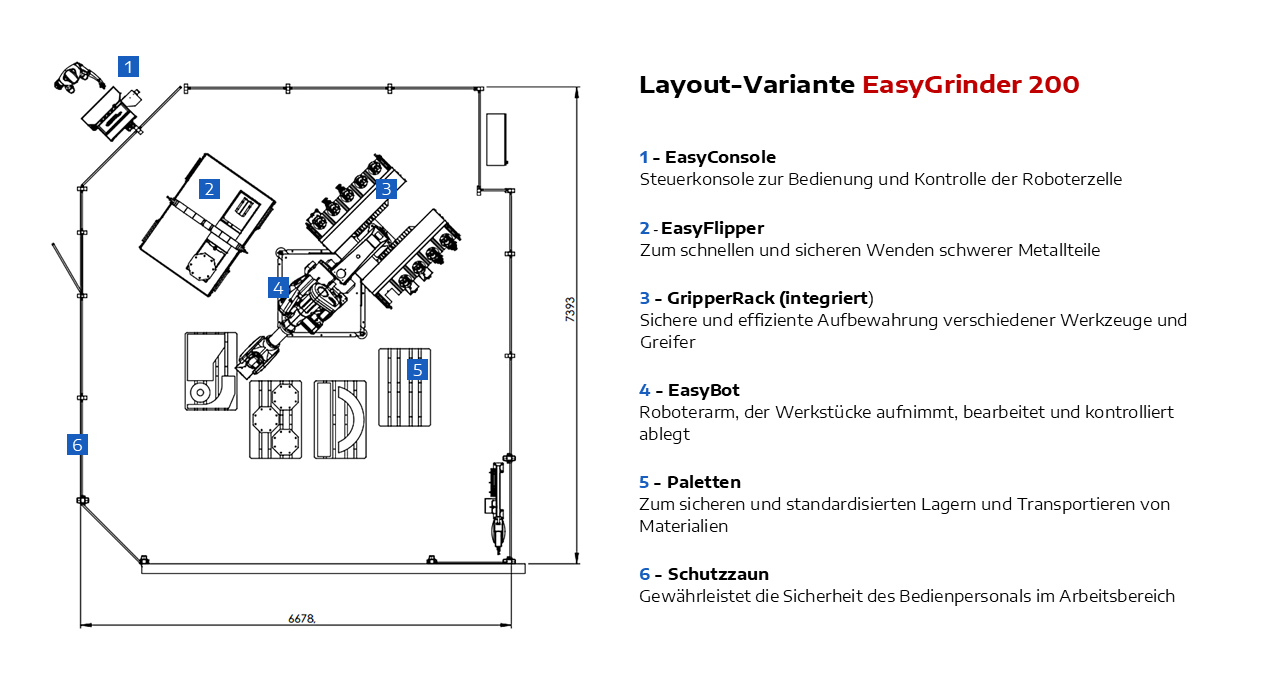 1

2

3

4

5

6

7393

6678,

Layout-Variante EasyGrinder 200

1 - EasyConsole
Steuerkonsole zur Bedienung und Kontrolle der Roboterzelle

2 - EasyFlipper
Zum schnellen und sicheren Wenden schwerer Metallteile

3 - GripperRack (integriert)
Sichere und effiziente Aufbewahrung verschiedener Werkzeuge und Greifer

4 - EasyBot
Roboterarm, der Werkstücke aufnimmt, bearbeitet und kontrolliert ablegt

5 - Paletten
Zum sicheren und standardisierten Lagern und Transportieren von Materialien

6 - Schutzzaun
Gewährleistet die Sicherheit des Bedienpersonals im Arbeitsbereich